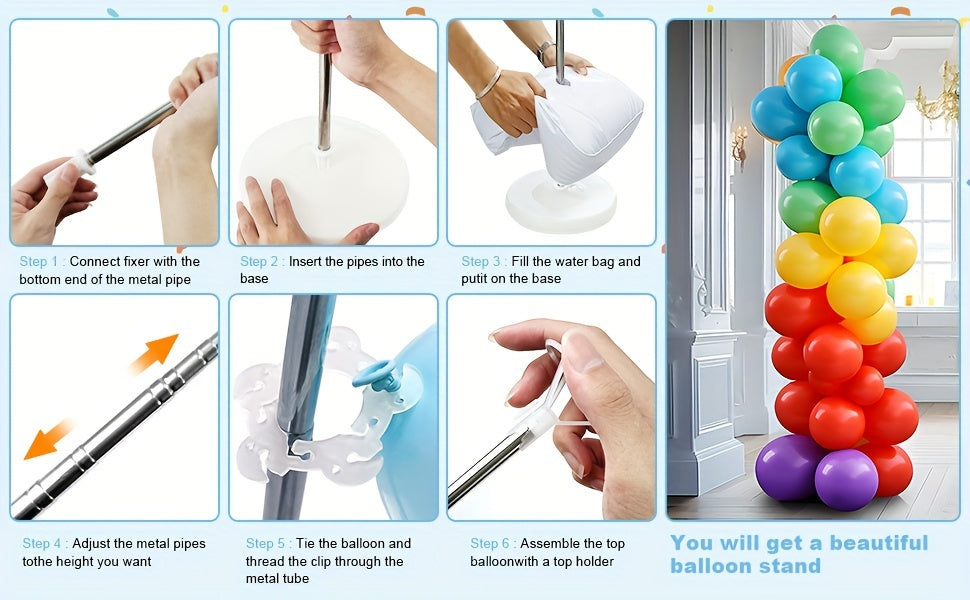 Step 1 : Connect fixer with the bottom end of the metal pipe

Step 2 : Insert the pipes into the base

Step 3 : Fill the water bag and putit on the base

Step 4 : Adjust the metal pipes tothe height you want

Step 5 : Tie the balloon and thread the clip through the metal tube

Step 6 : Assemble the top balloonwith a top holder

You will get a beautiful balloon stand