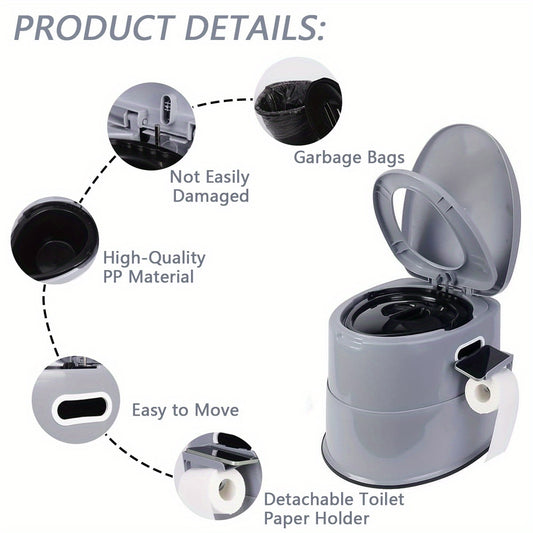 PRODUCT DETAILS:

Garbage Bags

Not Easily Damaged

High-Quality PP Material

Easy to Move

Detachable Toilet Paper Holder