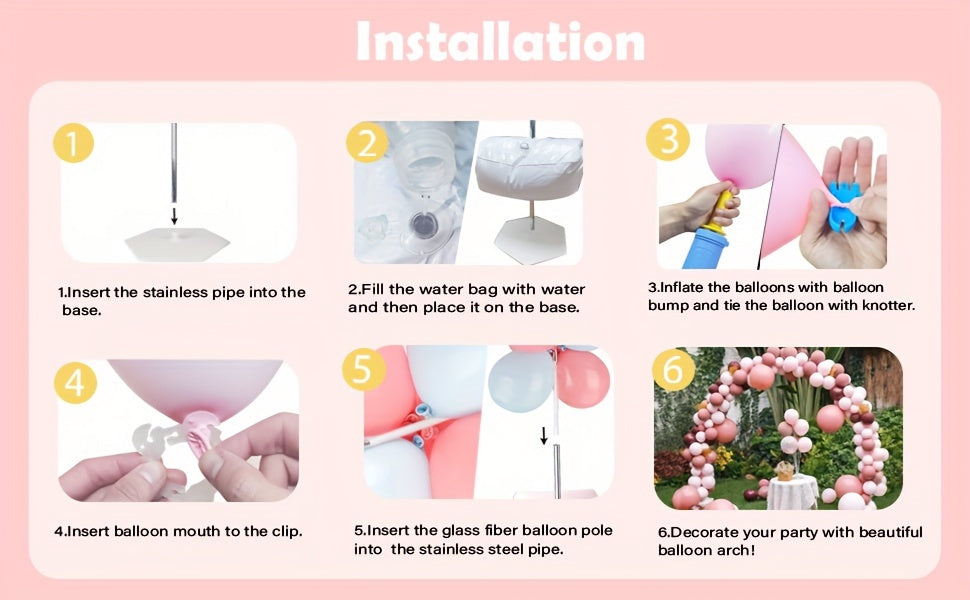 Installation

1

1.Insert the stainless pipe into the base.

2

2.Fill the water bag with water and then place it on the base.

3

3.Inflate the balloons with balloon bump and tie the balloon with knotter.

4

4.Insert balloon mouth to the clip.

5

5.Insert the glass fiber balloon pole into the stainless steel pipe.

6

6.Decorate your party with beautiful balloon arch!