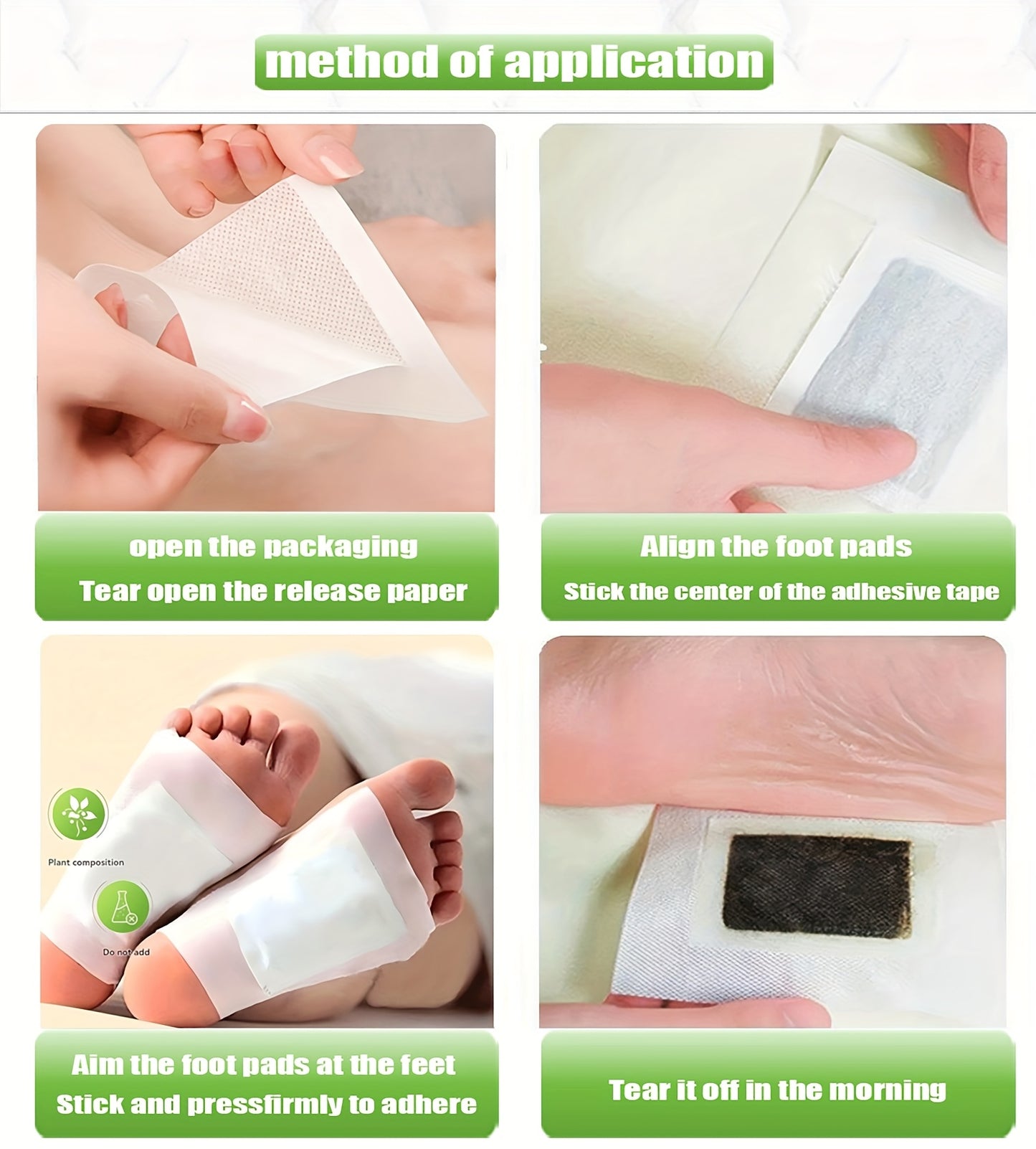 method of application

open the packaging
Tear open the release paper

Align the foot pads
Stick the center of the adhesive tape

Plant composition

Do not add

Aim the foot pads at the feet
Stick and pressfirmly to adhere

Tear it off in the morning