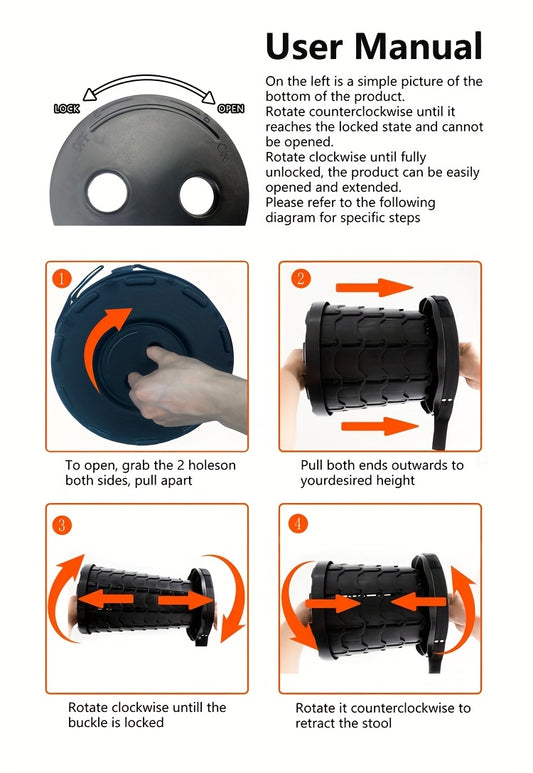 User Manual

LOCK

OPEN

On the left is a simple picture of the bottom of the product.
Rotate counterclockwise until it reaches the locked state and cannot be opened.
Rotate clockwise until fully unlocked, the product can be easily opened and extended.
Please refer to the following diagram for specific steps

1

To open, grab the 2 holeson both sides, pull apart

2

Pull both ends outwards to yourdesired height

3

Rotate clockwise untill the buckle is locked

4

Rotate it counterclockwise to retract the stool