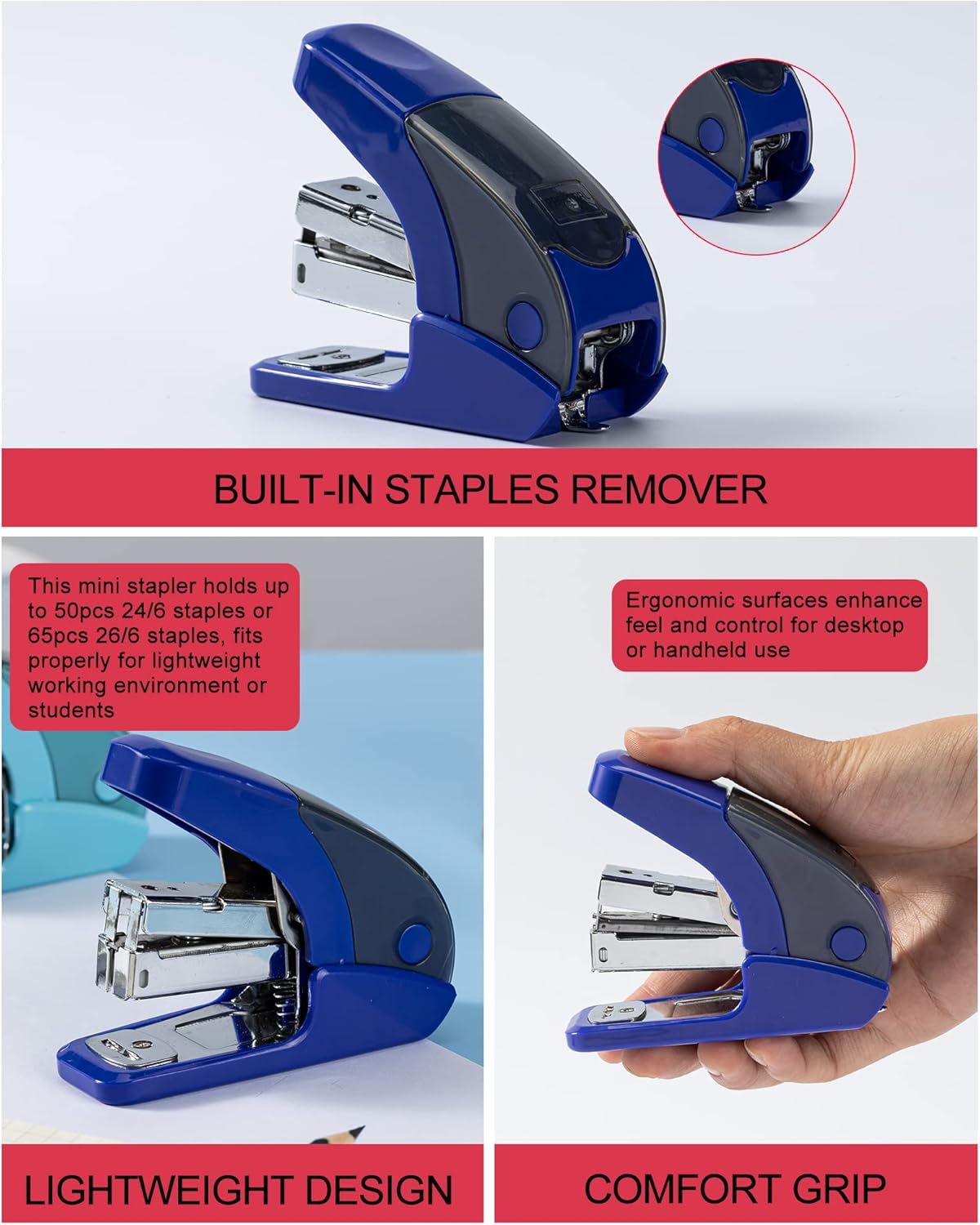 BUILT-IN STAPLES REMOVER

This mini stapler holds up to 50pcs 24/6 staples or 65pcs 26/6 staples, fits properly for lightweight working environment or students

LIGHTWEIGHT DESIGN

Ergonomic surfaces enhance feel and control for desktop or handheld use

COMFORT GRIP