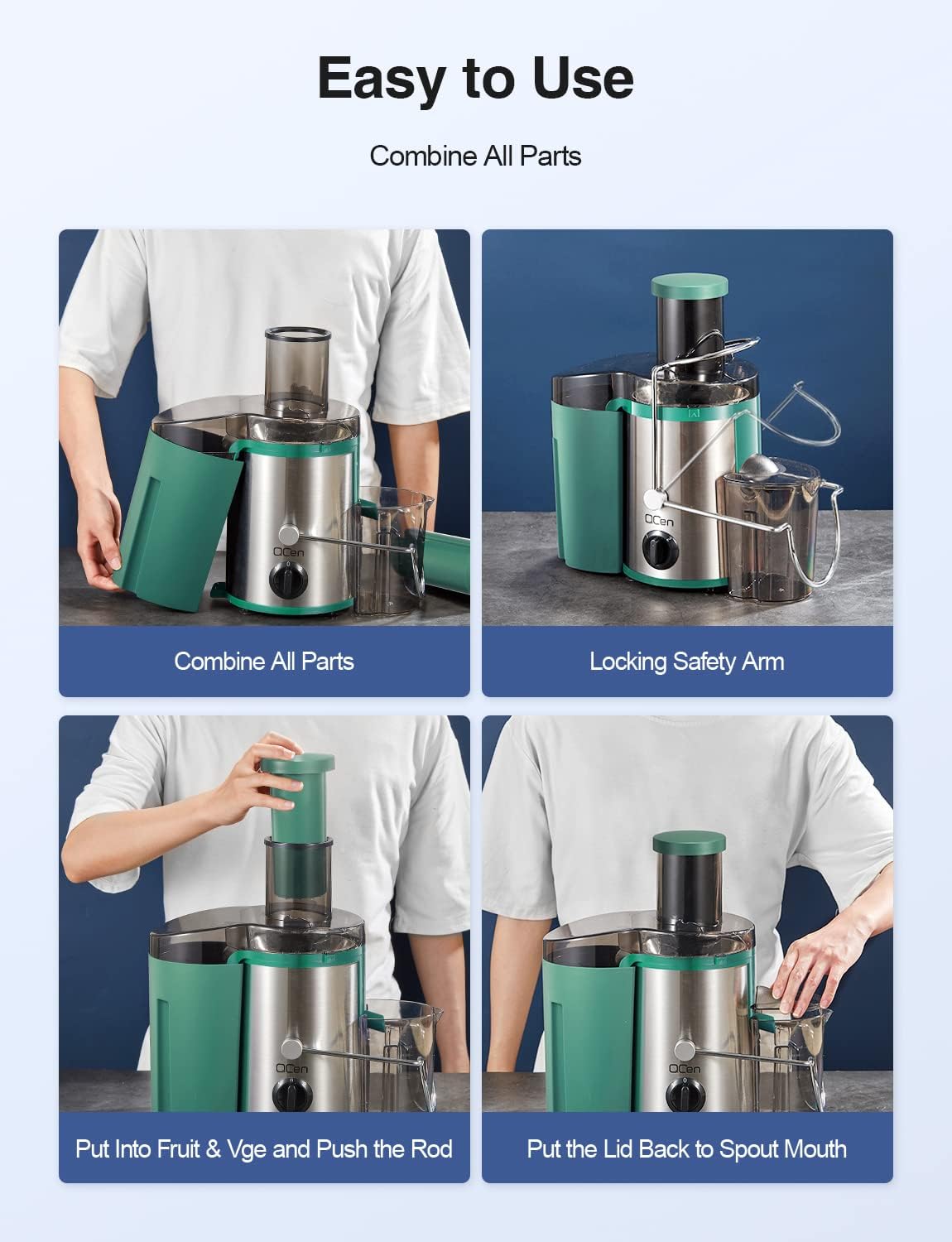 Easy to Use

Combine All Parts

QCen

Combine All Parts

QCen

Locking Safety Arm

QCen

Put Into Fruit & Vge and Push the Rod

QCen

Put the Lid Back to Spout Mouth