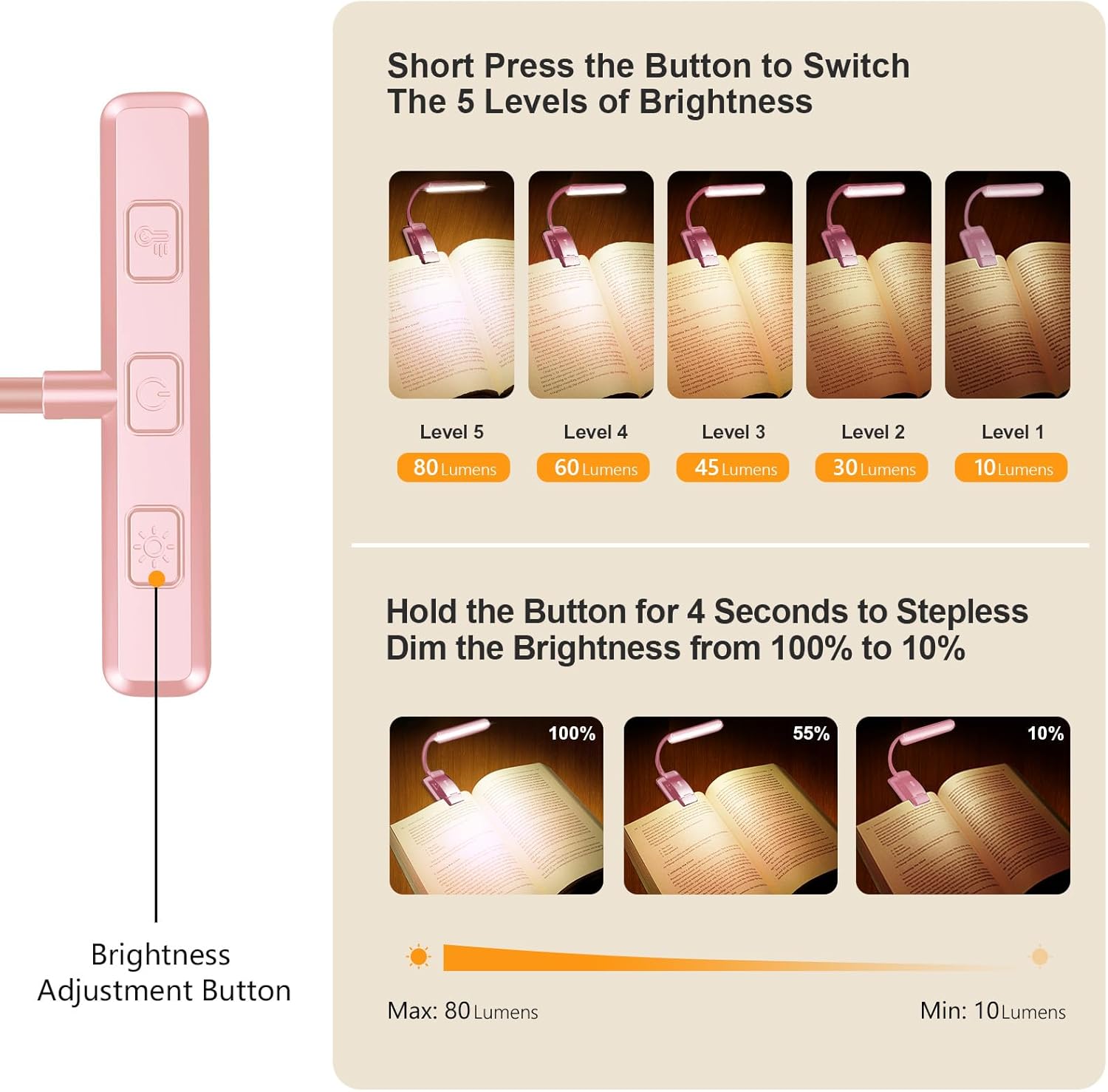 Short Press the Button to Switch The 5 Levels of Brightness

Level 5
80 Lumens

Level 4
60 Lumens

Level 3
45 Lumens

Level 2
30 Lumens

Level 1
10 Lumens

Hold the Button for 4 Seconds to Stepless Dim the Brightness from 100% to 10%

100%

55%

10%

Max: 80 Lumens

Min: 10 Lumens

Brightness Adjustment Button