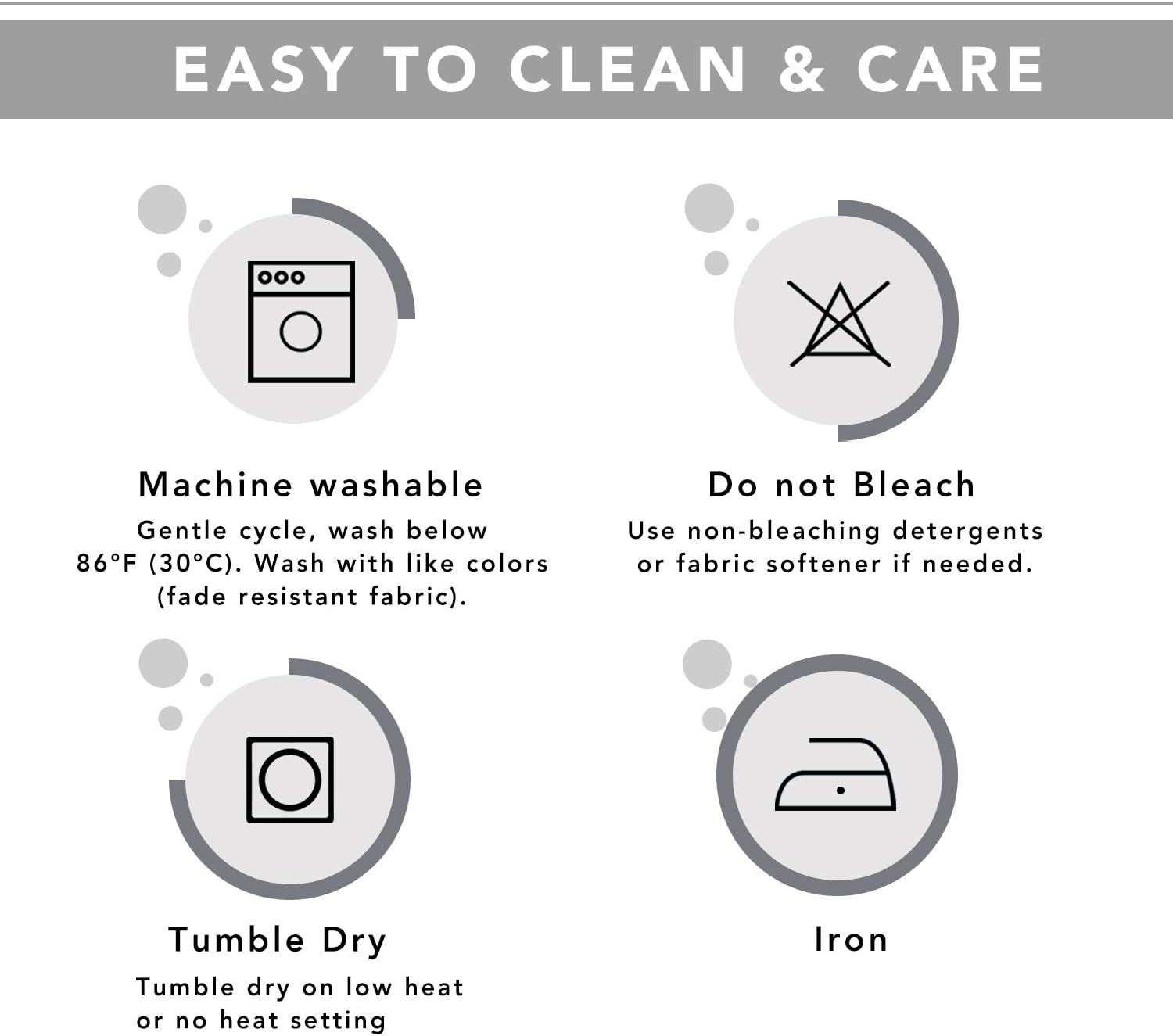 EASY TO CLEAN & CARE

Machine washable
Gentle cycle, wash below 86°F (30°C). Wash with like colors (fade resistant fabric).

Do not Bleach
Use non-bleaching detergents or fabric softener if needed.

Tumble Dry
Tumble dry on low heat or no heat setting

Iron