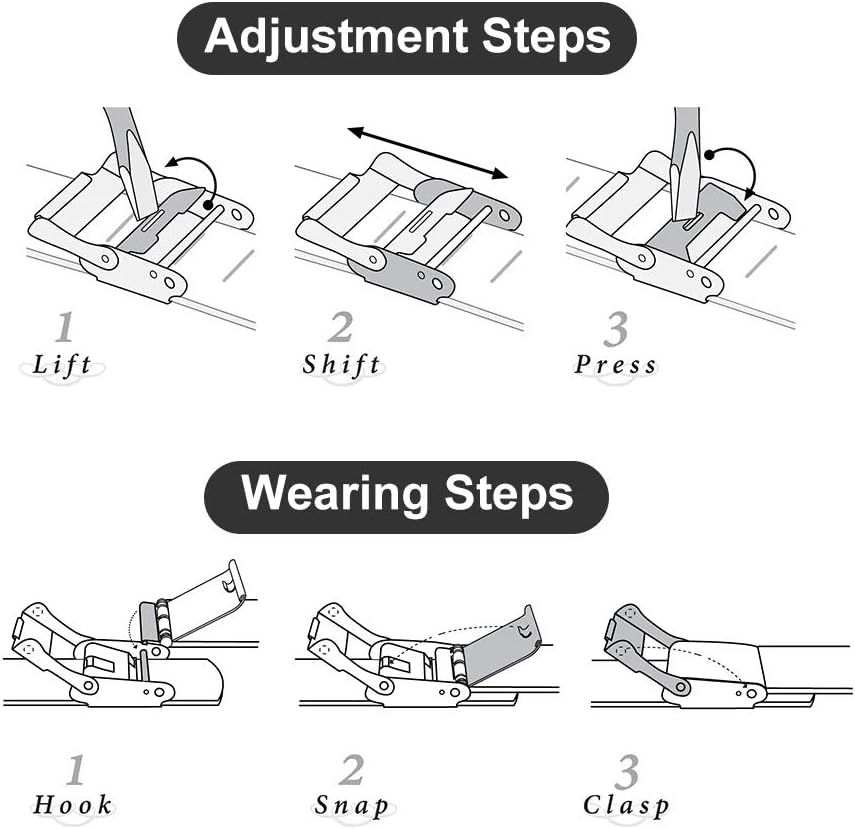 Adjustment Steps

1
Lift

2
Shift

3
Press

Wearing Steps

1
Hook

2
Snap

3
Clasp