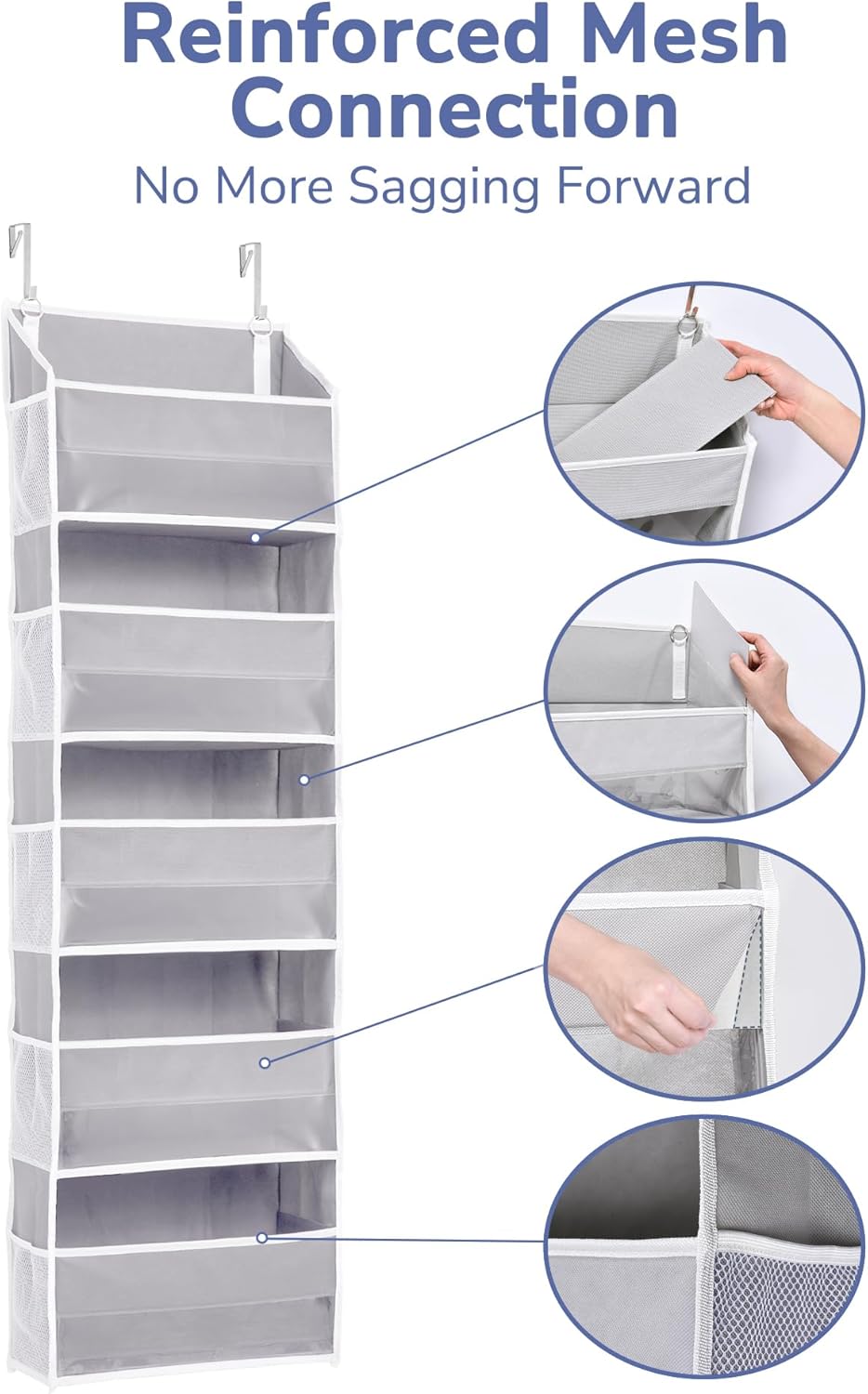 Reinforced Mesh Connection
No More Sagging Forward