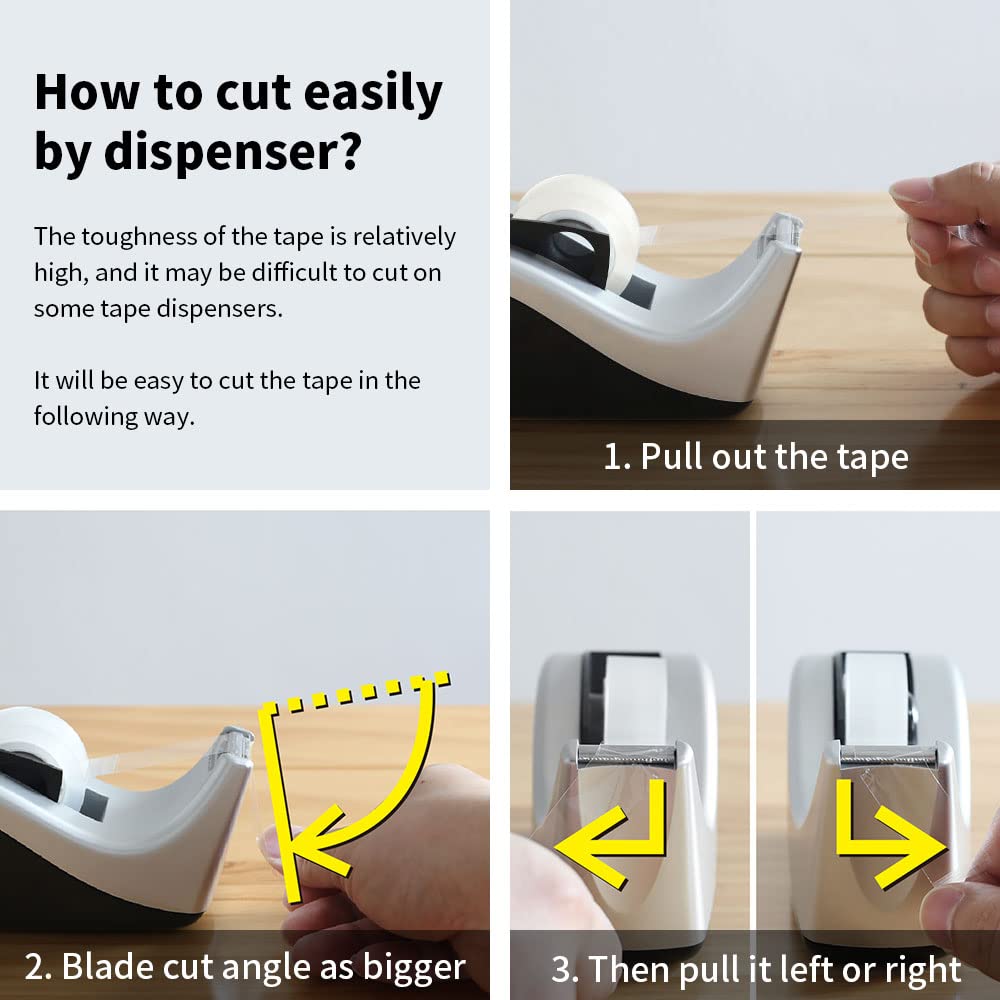 How to cut easily by dispenser?

The toughness of the tape is relatively high, and it may be difficult to cut on some tape dispensers.

It will be easy to cut the tape in the following way.

1. Pull out the tape

2. Blade cut angle as bigger

3. Then pull it left or right